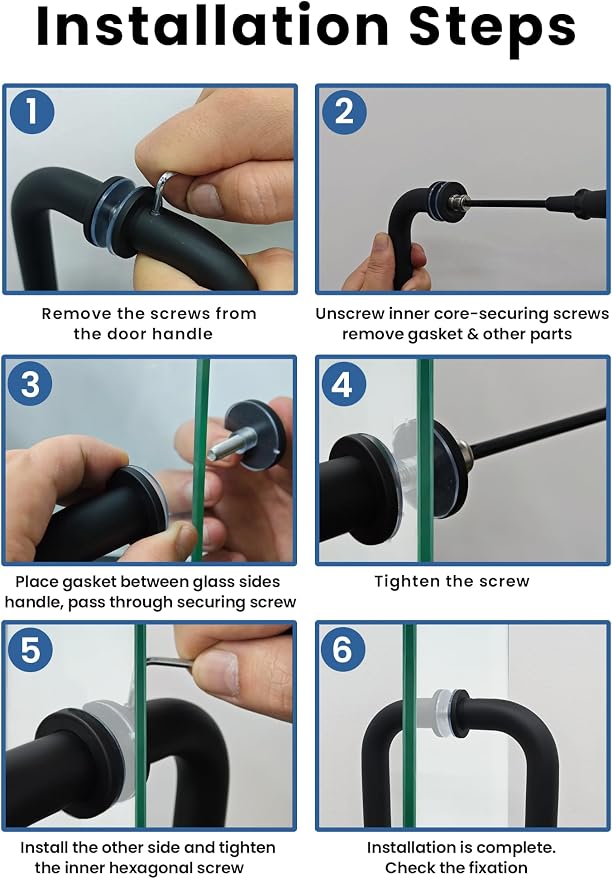 Installation Steps

1

Remove the screws from the door handle

2

Unscrew inner core-securing screws remove gasket & other parts

3

Place gasket between glass sides handle, pass through securing screw

4

Tighten the screw

5

Install the other side and tighten the inner hexagonal screw

6

Installation is complete. Check the fixation