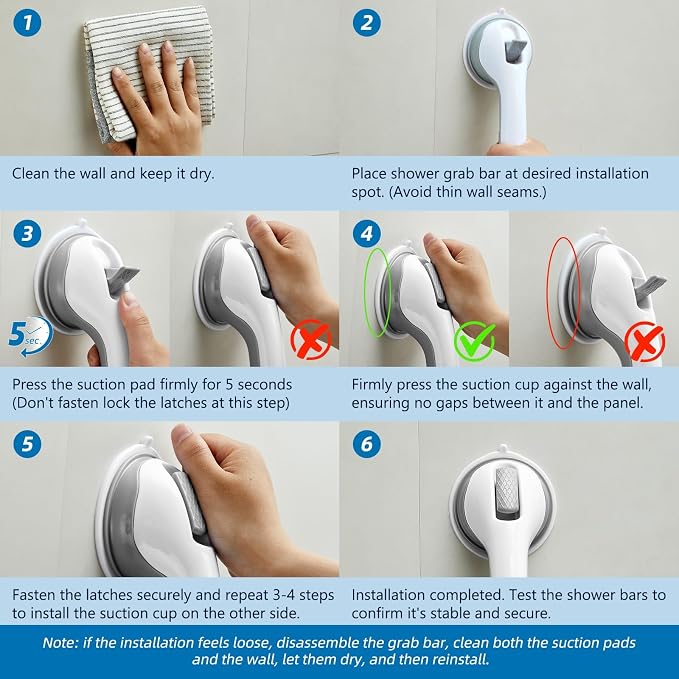 1

Clean the wall and keep it dry.

2

Place shower grab bar at desired installation spot. (Avoid thin wall seams.)

3

5 sec.

Press the suction pad firmly for 5 seconds (Don't fasten lock the latches at this step)

4

Firmly press the suction cup against the wall, ensuring no gaps between it and the panel.

5

Fasten the latches securely and repeat 3-4 steps to install the suction cup on the other side.

6

Installation completed. Test the shower bars to confirm it's stable and secure.

Note: if the installation feels loose, disassemble the grab bar, clean both the suction pads and the wall, let them dry, and then reinstall.