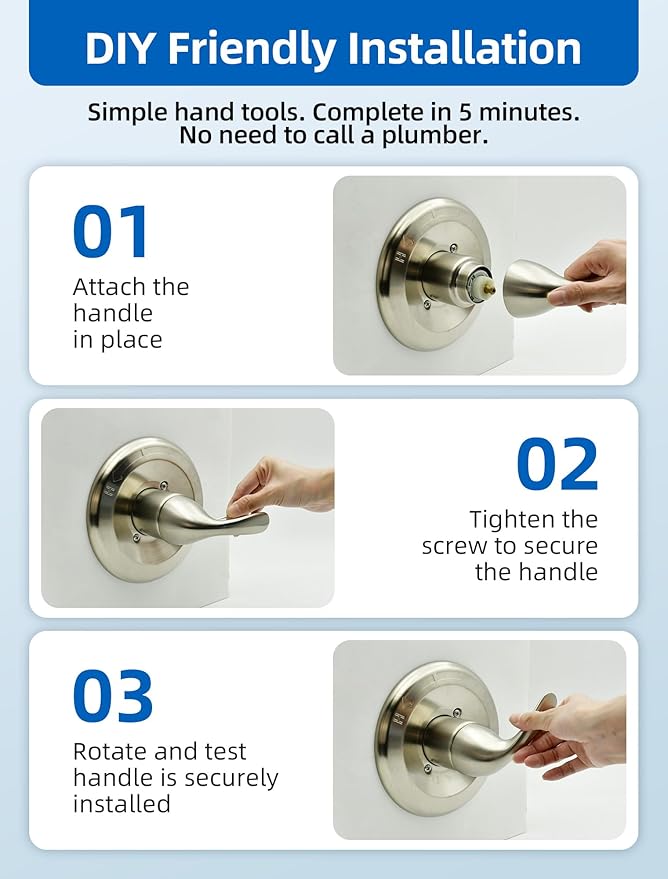 DIY Friendly Installation

Simple hand tools. Complete in 5 minutes.
No need to call a plumber.

01
Attach the handle in place

02
Tighten the screw to secure the handle

03
Rotate and test handle is securely installed