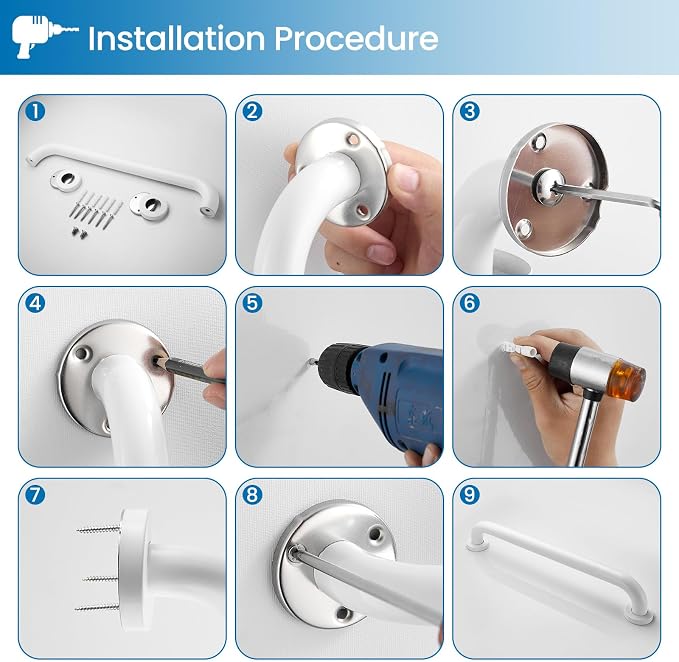 Installation Procedure

1

2

3

4

5

6

7

8

9