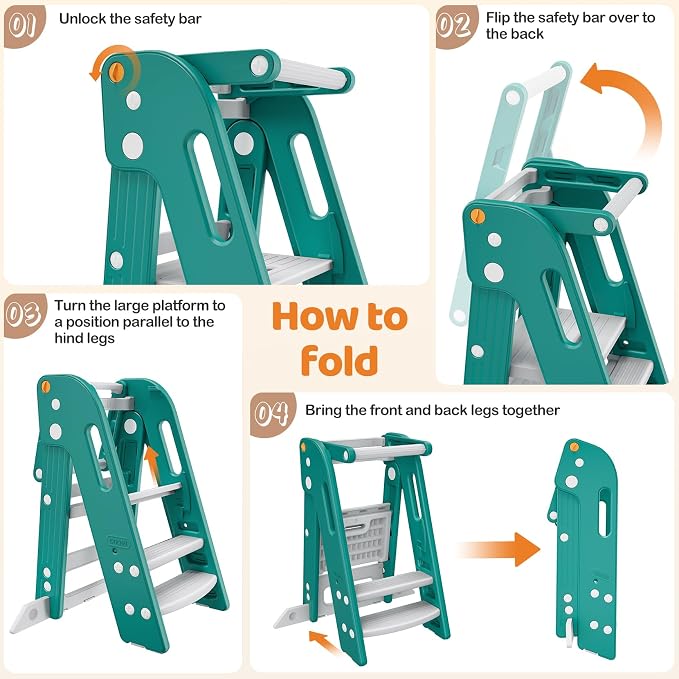 01 Unlock the safety bar

02 Flip the safety bar over to the back

03 Turn the large platform to a position parallel to the hind legs

How to fold

04 Bring the front and back legs together