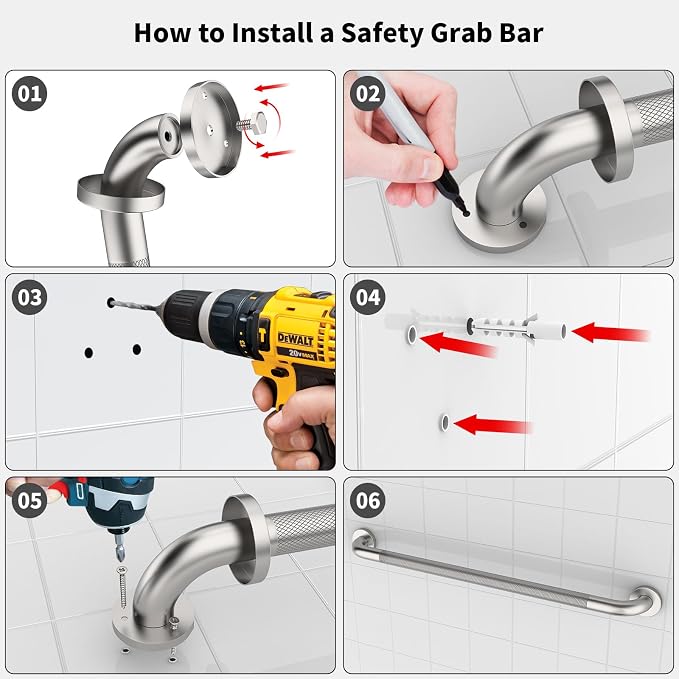 How to Install a Safety Grab Bar

01

02

03

DEWALT
20V MAX

04

05

06