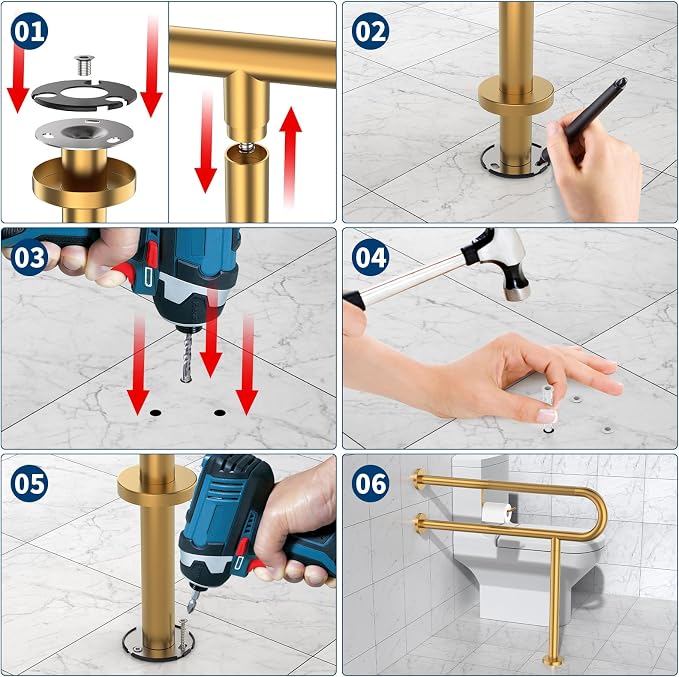 01

02

03

04

05

06