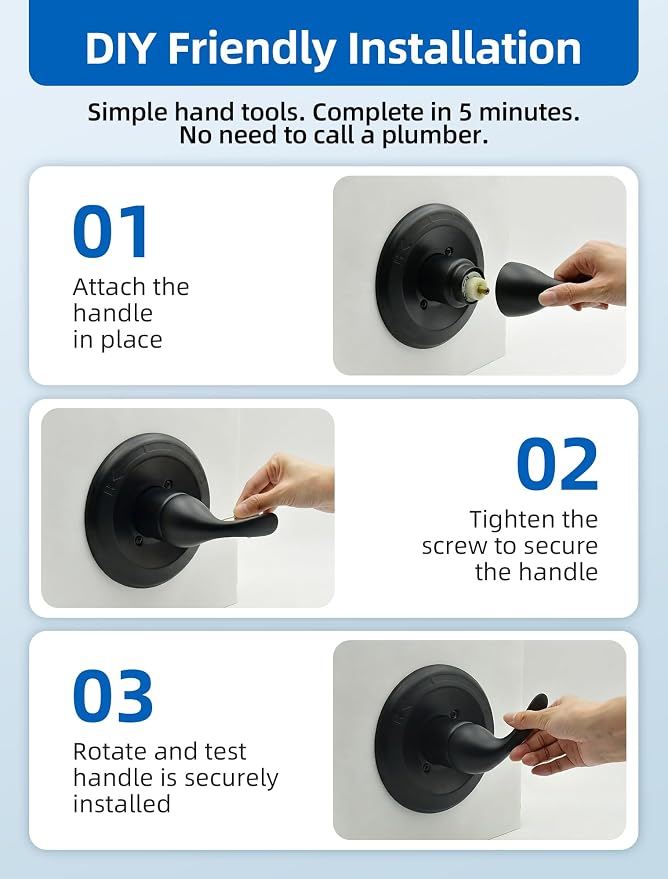 DIY Friendly Installation

Simple hand tools. Complete in 5 minutes. No need to call a plumber.

01
Attach the handle in place

02
Tighten the screw to secure the handle

03
Rotate and test handle is securely installed