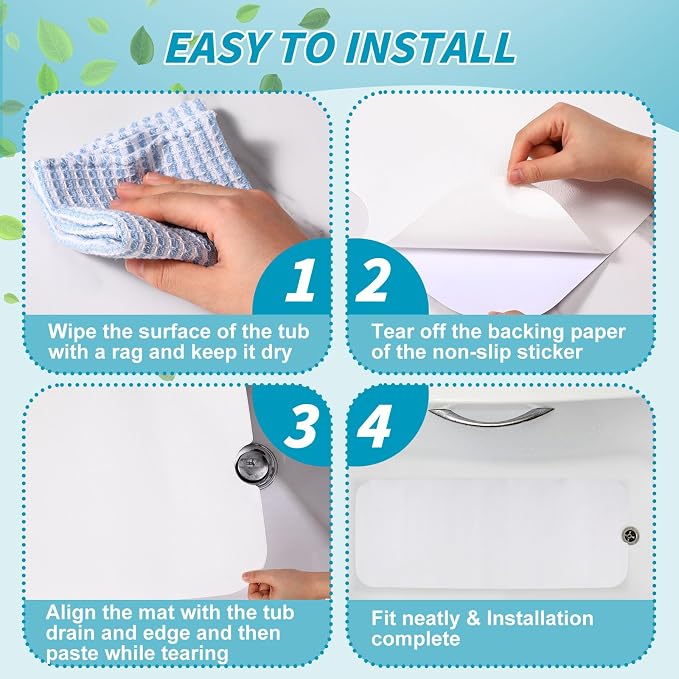 EASY TO INSTALL

1

Wipe the surface of the tub with a rag and keep it dry

2

Tear off the backing paper of the non-slip sticker

3

Align the mat with the tub drain and edge and then paste while tearing

4

Fit neatly & Installation complete