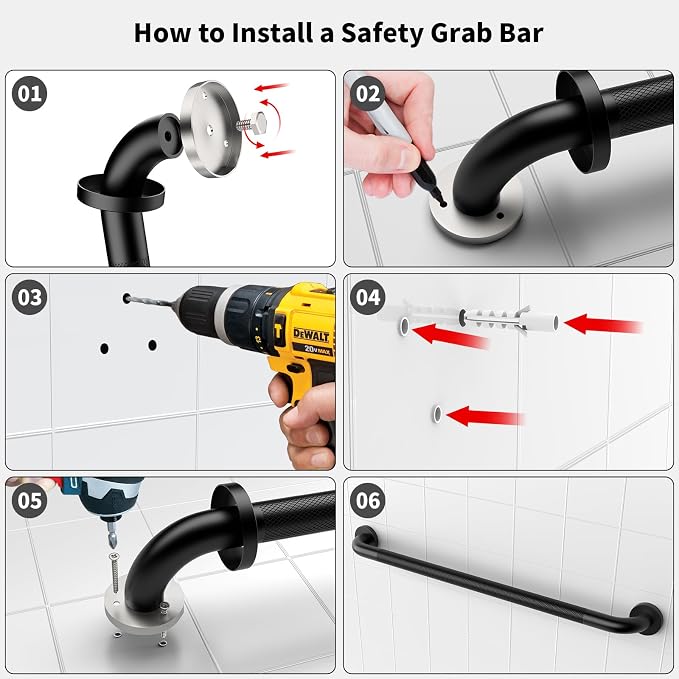 How to Install a Safety Grab Bar

01

02

03

DEWALT
20V MAX

04

05

06