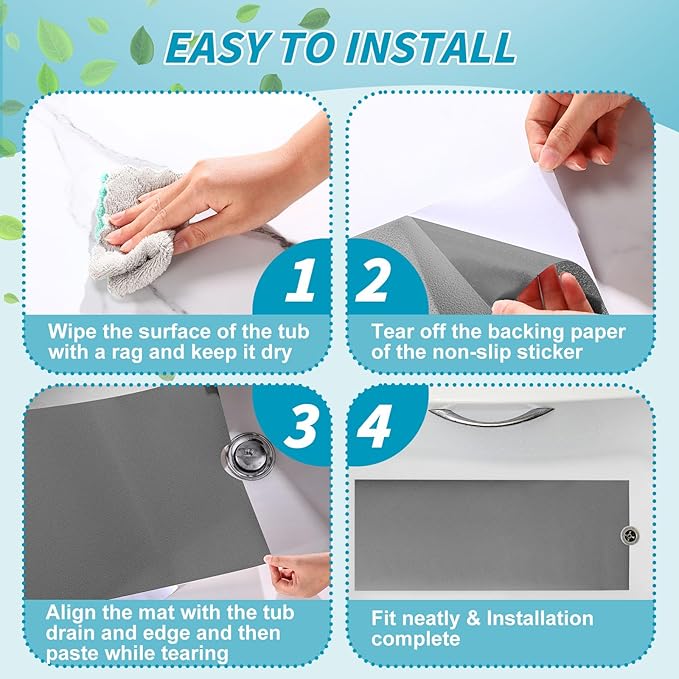 EASY TO INSTALL

1

Wipe the surface of the tub with a rag and keep it dry

2

Tear off the backing paper of the non-slip sticker

3

Align the mat with the tub drain and edge and then paste while tearing

4

Fit neatly & Installation complete