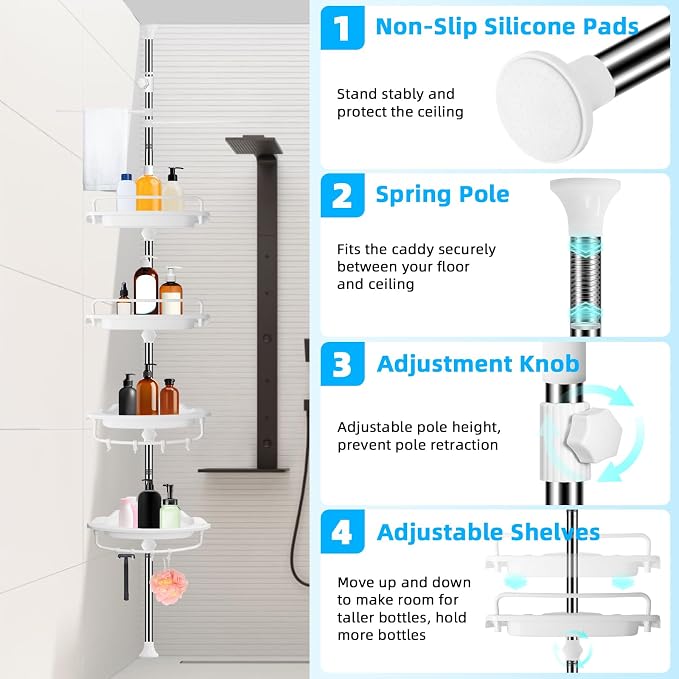 1 Non-Slip Silicone Pads

Stand stably and protect the ceiling

2 Spring Pole

Fits the caddy securely between your floor and ceiling

3 Adjustment Knob

Adjustable pole height, prevent pole retraction

4 Adjustable Shelves

Move up and down to make room for taller bottles, hold more bottles