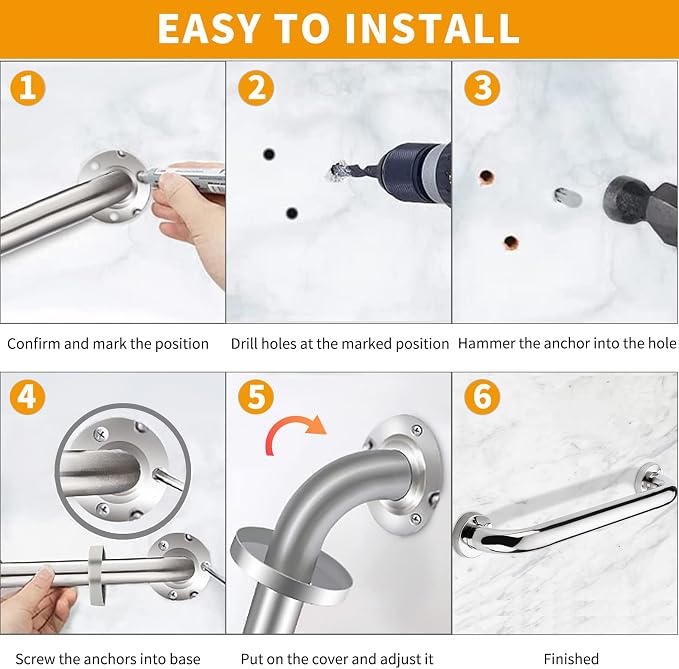 EASY TO INSTALL

1

Confirm and mark the position

2

Drill holes at the marked position

3

Hammer the anchor into the hole

4

Screw the anchors into base

5

Put on the cover and adjust it

6

Finished