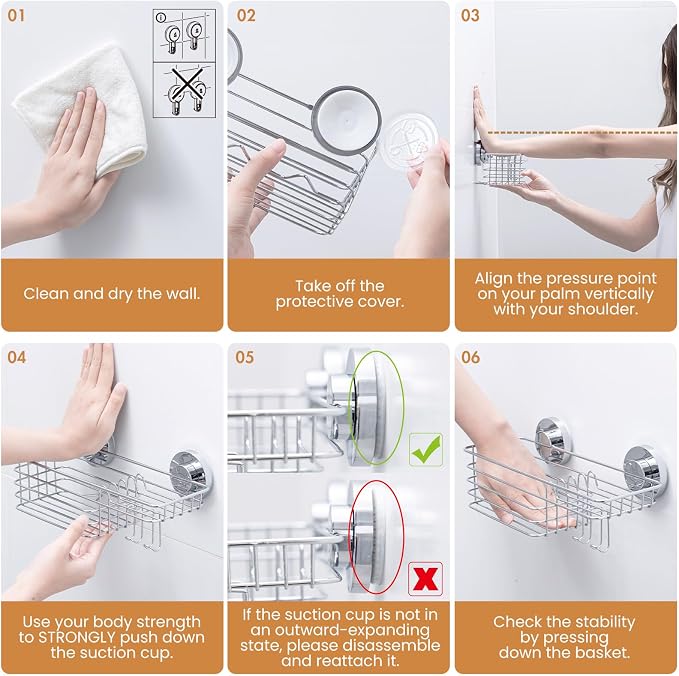 01

Clean and dry the wall.

02

Take off the protective cover.

03

Align the pressure point on your palm vertically with your shoulder.

04

Use your body strength to STRONGLY push down the suction cup.

05

If the suction cup is not in an outward-expanding state, please disassemble and reattach it.

06

Check the stability by pressing down the basket.