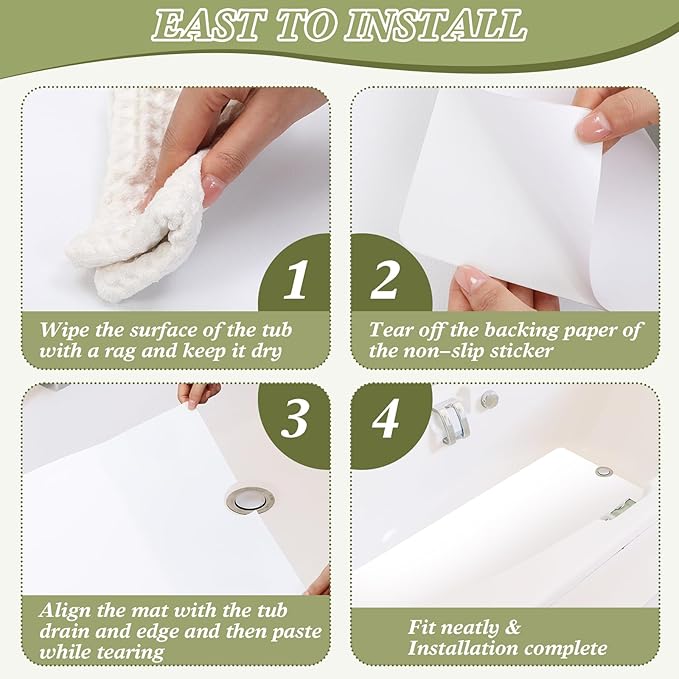 EAST TO INSTALL

1
Wipe the surface of the tub with a rag and keep it dry

2
Tear off the backing paper of the non-slip sticker

3
Align the mat with the tub drain and edge and then paste while tearing

4
Fit neatly & Installation complete