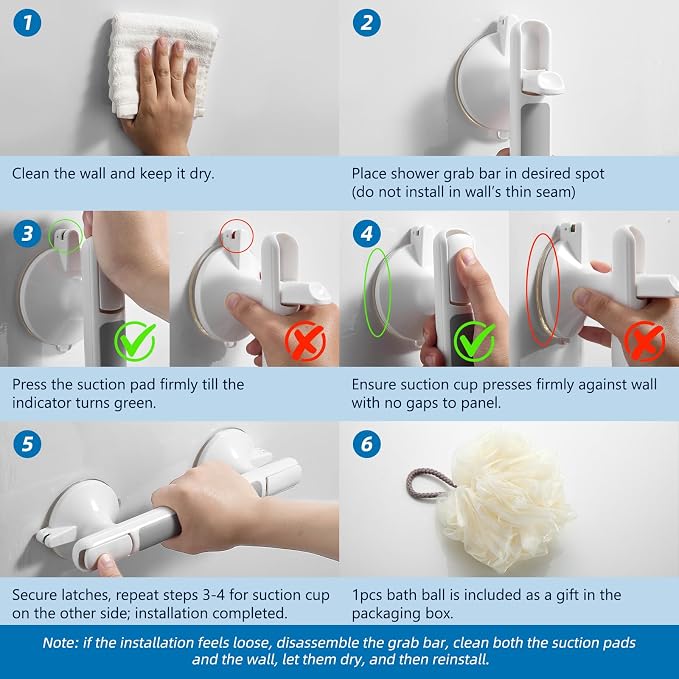 1

Clean the wall and keep it dry.

2

Place shower grab bar in desired spot (do not install in wall's thin seam)

3

Press the suction pad firmly till the indicator turns green.

4

Ensure suction cup presses firmly against wall with no gaps to panel.

5

Secure latches, repeat steps 3-4 for suction cup on the other side; installation completed.

6

1pcs bath ball is included as a gift in the packaging box.

Note: if the installation feels loose, disassemble the grab bar, clean both the suction pads and the wall, let them dry, and then reinstall.