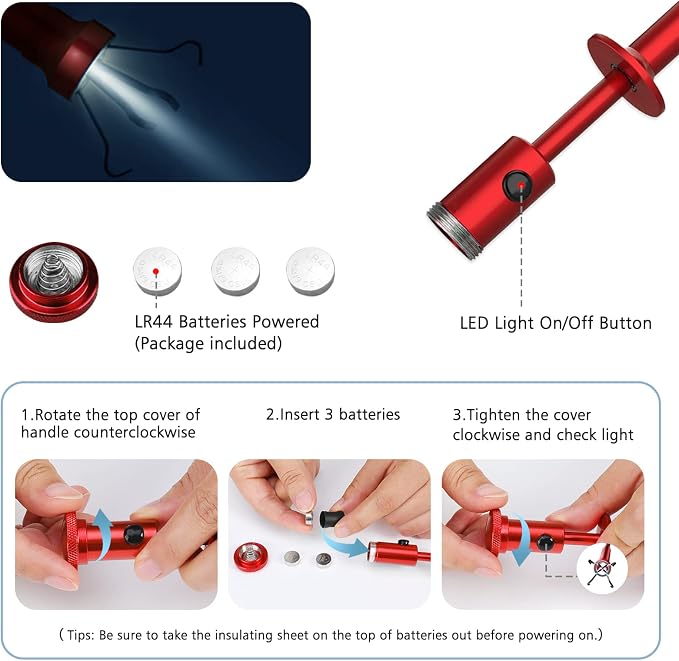 LR44 LR44 LR44

LR44 Batteries Powered
(Package included)

LED Light On/Off Button

1.Rotate the top cover of handle counterclockwise

2.Insert 3 batteries

3.Tighten the cover clockwise and check light

( Tips: Be sure to take the insulating sheet on the top of batteries out before powering on.)