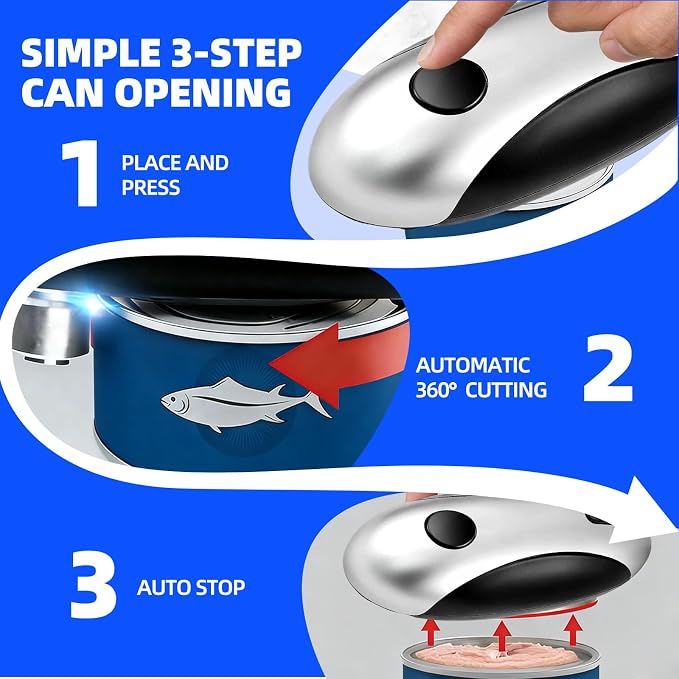 SIMPLE 3-STEP CAN OPENING

1 PLACE AND PRESS

AUTOMATIC 360° CUTTING 2

3 AUTO STOP