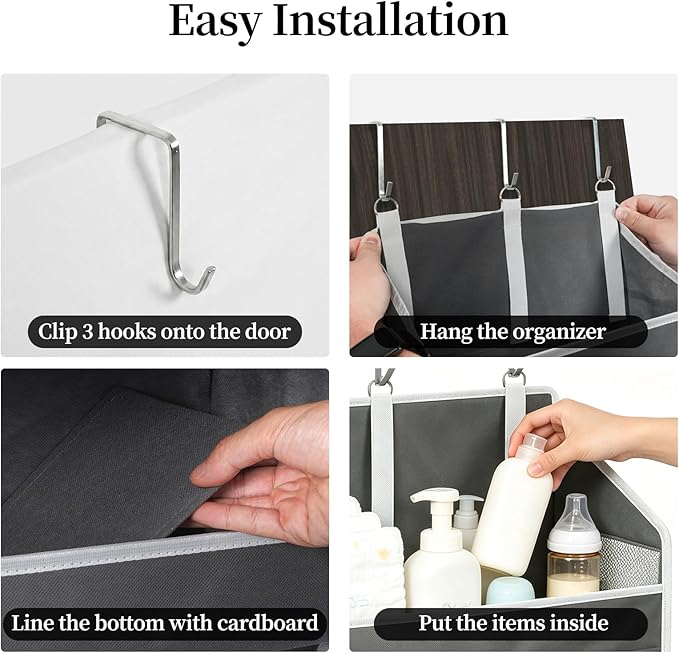 Easy Installation

Clip 3 hooks onto the door

Hang the organizer

Line the bottom with cardboard

Put the items inside