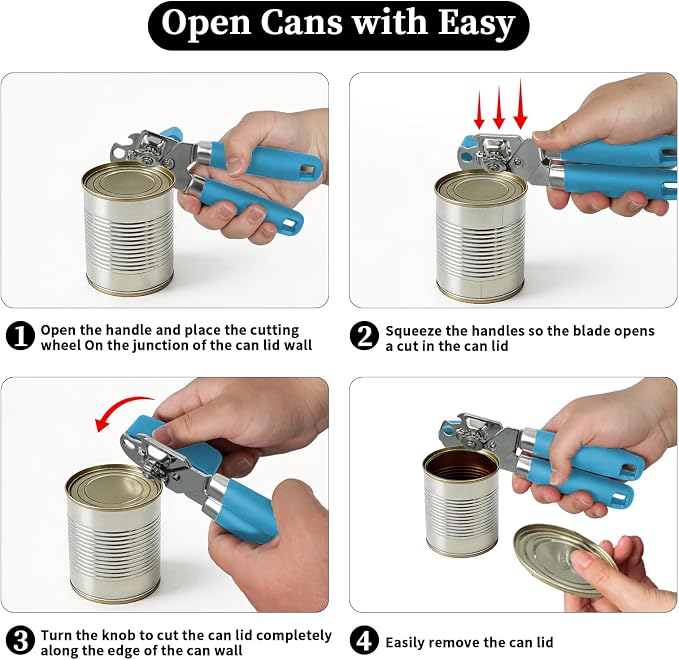 Open Cans with Easy

1 Open the handle and place the cutting wheel On the junction of the can lid wall

2 Squeeze the handles so the blade opens a cut in the can lid

3 Turn the knob to cut the can lid completely along the edge of the can wall

4 Easily remove the can lid