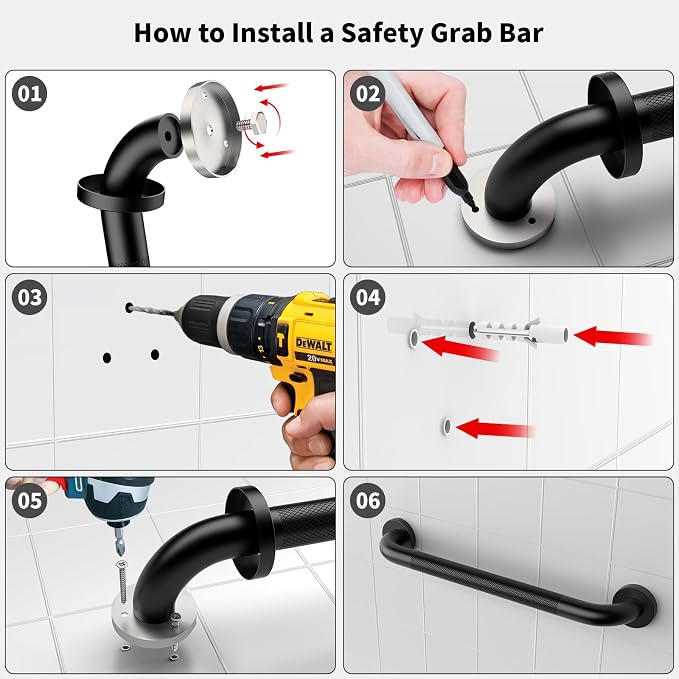 How to Install a Safety Grab Bar

01

02

03

DEWALT
20V MAX

04

05

06