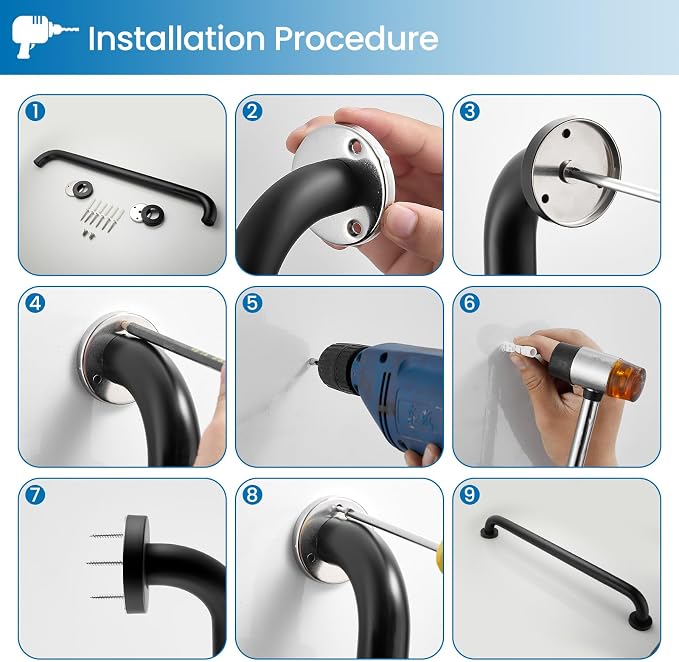 Installation Procedure

1

2

3

4

5

6

7

8

9