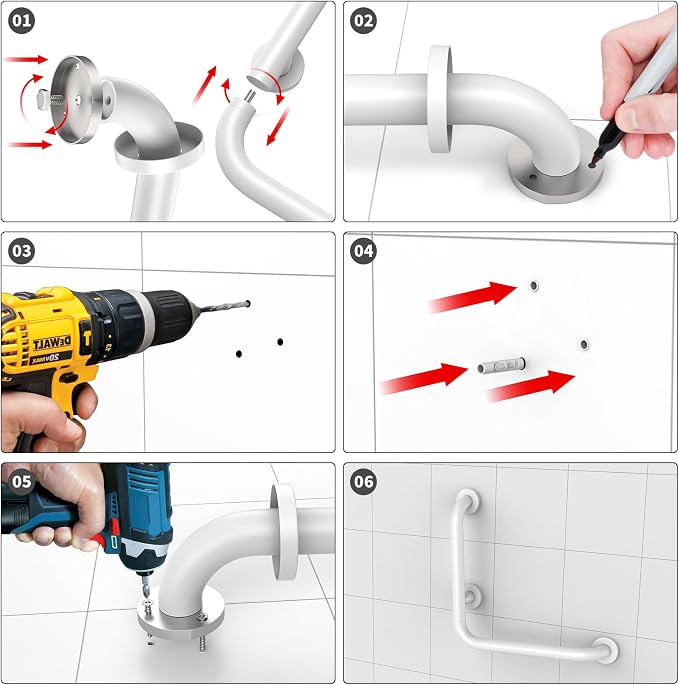 01

02

03

DEWALT
20V MAX

04

05

06