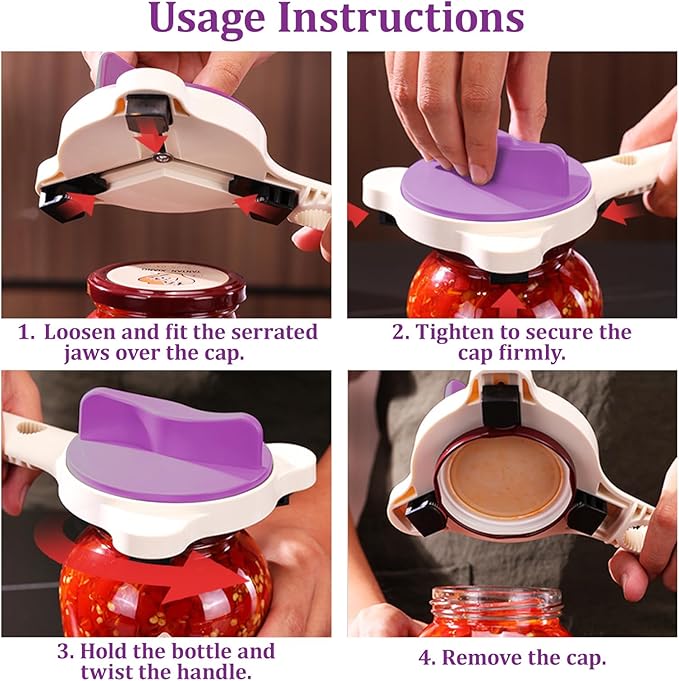 Usage Instructions

1. Loosen and fit the serrated jaws over the cap.

2. Tighten to secure the cap firmly.

3. Hold the bottle and twist the handle.

4. Remove the cap.