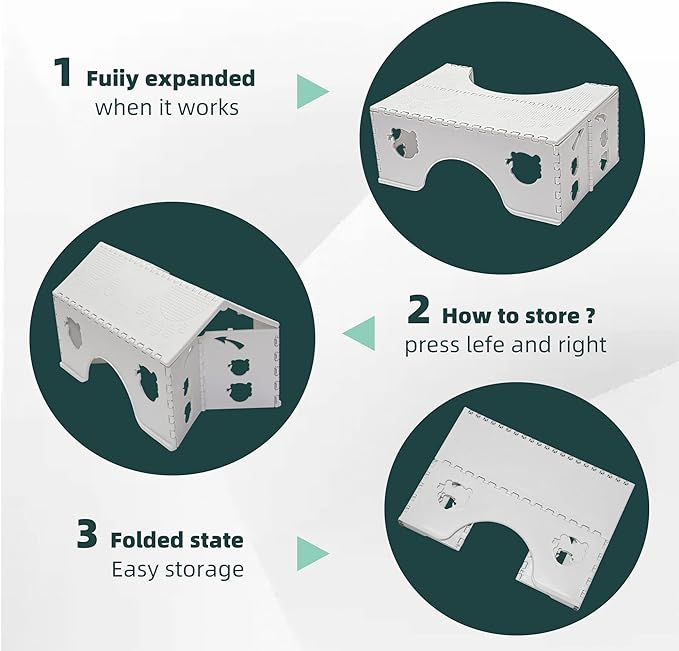 1 Fuiiy expanded
when it works

2 How to store ?
press lefe and right

3 Folded state
Easy storage