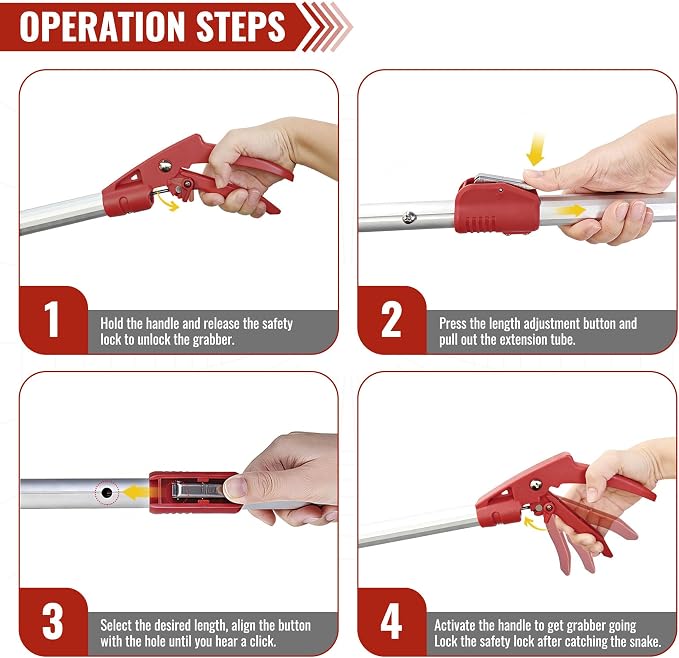 OPERATION STEPS

1 Hold the handle and release the safety lock to unlock the grabber.

2 Press the length adjustment button and pull out the extension tube.

3 Select the desired length, align the button with the hole until you hear a click.

4 Activate the handle to get grabber going Lock the safety lock after catching the snake.