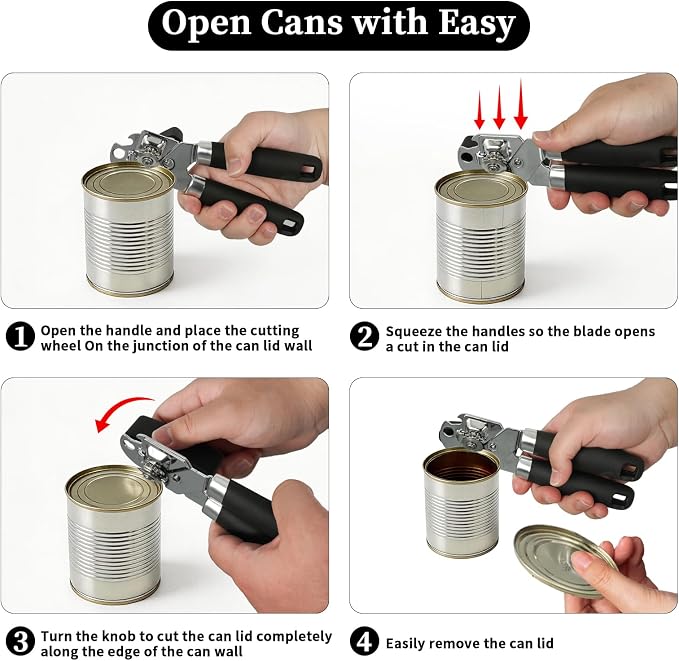 Open Cans with Easy

1 Open the handle and place the cutting wheel On the junction of the can lid wall

2 Squeeze the handles so the blade opens a cut in the can lid

3 Turn the knob to cut the can lid completely along the edge of the can wall

4 Easily remove the can lid