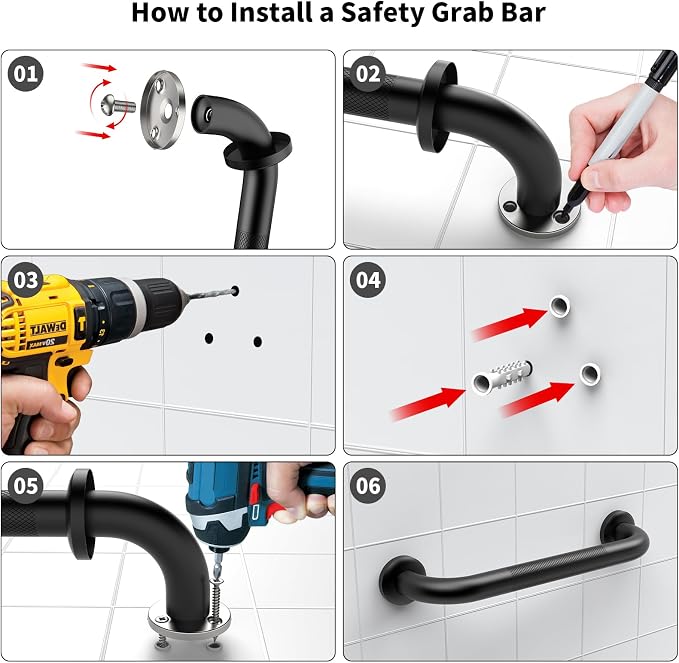 How to Install a Safety Grab Bar

01

02

03

DEWALT
20V MAX

04

05

06