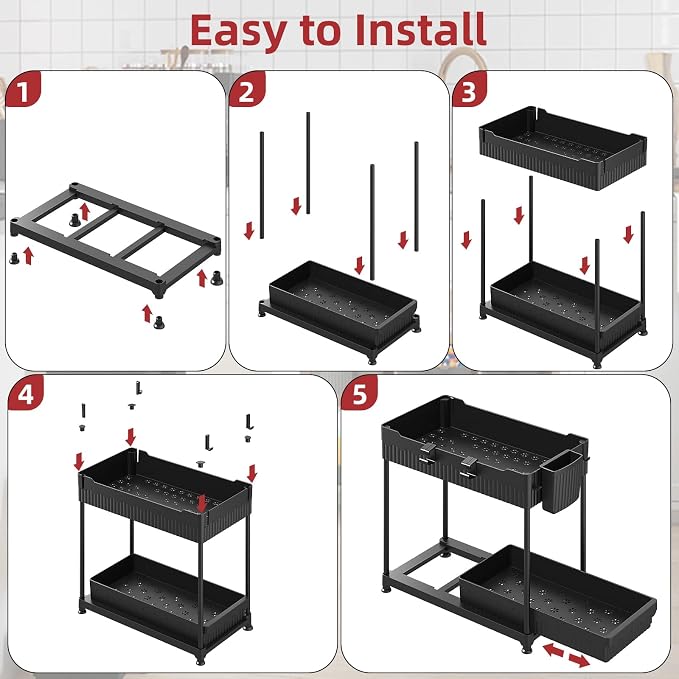 Easy to Install

1

2

3

4

5