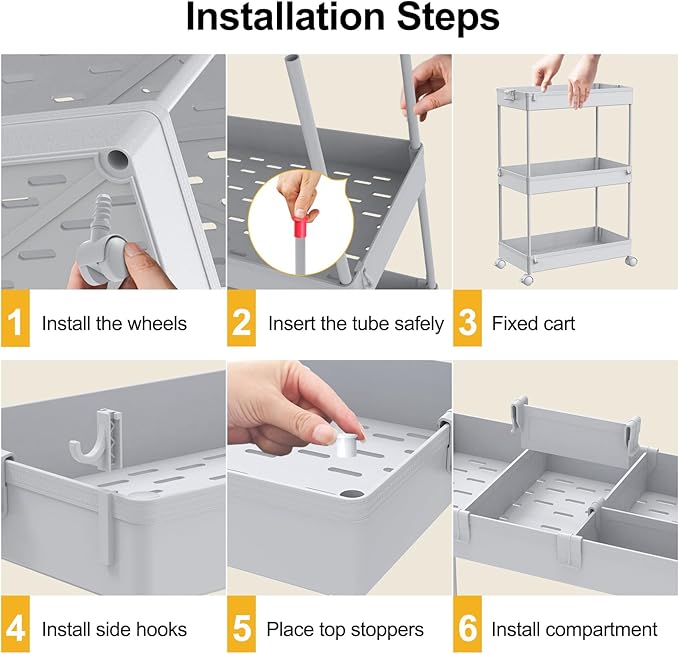 Installation Steps

1 Install the wheels

2 Insert the tube safely

3 Fixed cart

4 Install side hooks

5 Place top stoppers

6 Install compartment