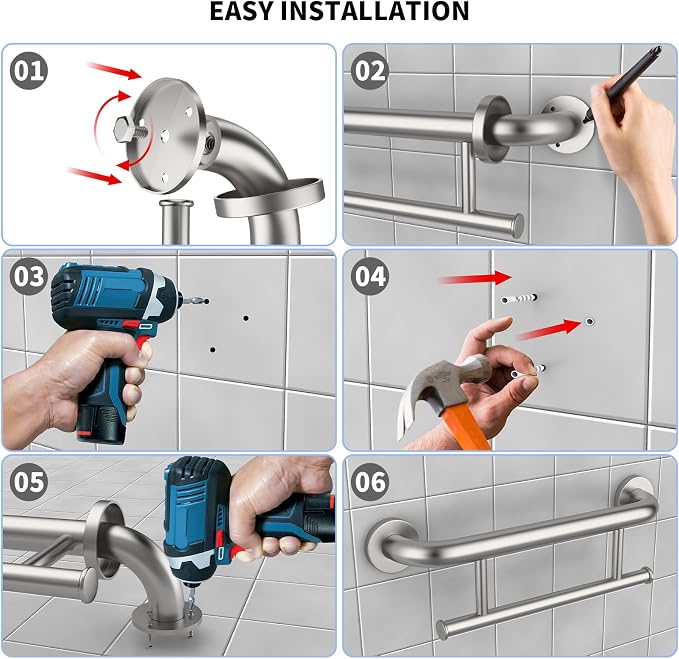 EASY INSTALLATION

01

02

03

04

05

06