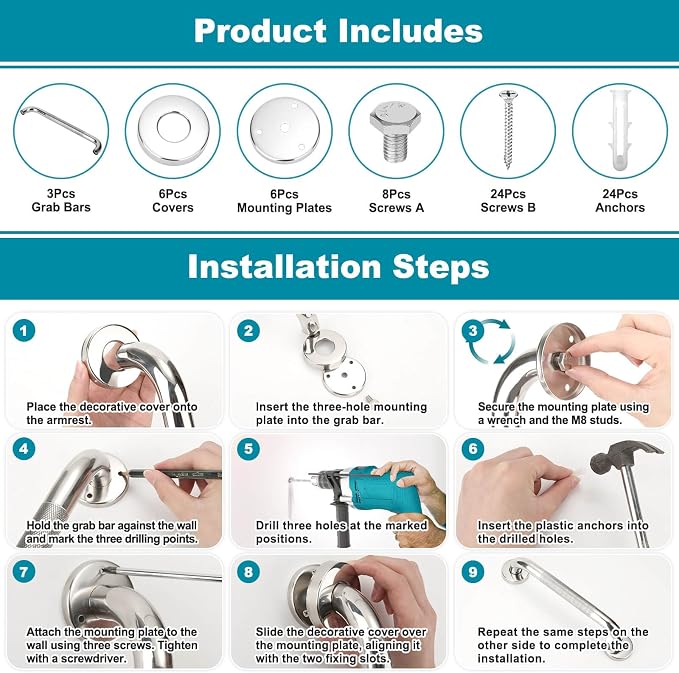 Product Includes

3Pcs
Grab Bars

6Pcs
Covers

6Pcs
Mounting Plates

8Pcs
Screws A

24Pcs
Screws B

24Pcs
Anchors

Installation Steps

1
Place the decorative cover onto the armrest.

2
Insert the three-hole mounting plate into the grab bar.

3
Secure the mounting plate using a wrench and the M8 studs.

4
Hold the grab bar against the wall and mark the three drilling points.

5
Drill three holes at the marked positions.

6
Insert the plastic anchors into the drilled holes.

7
Attach the mounting plate to the wall using three screws. Tighten with a screwdriver.

8
Slide the decorative cover over the mounting plate, aligning it with the two fixing slots.

9
Repeat the same steps on the other side to complete the installation.