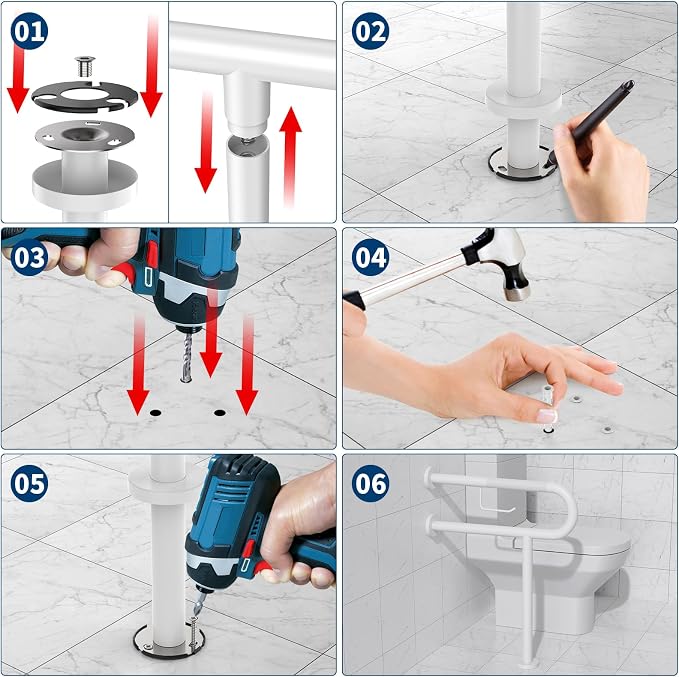 01

02

03

04

05

06