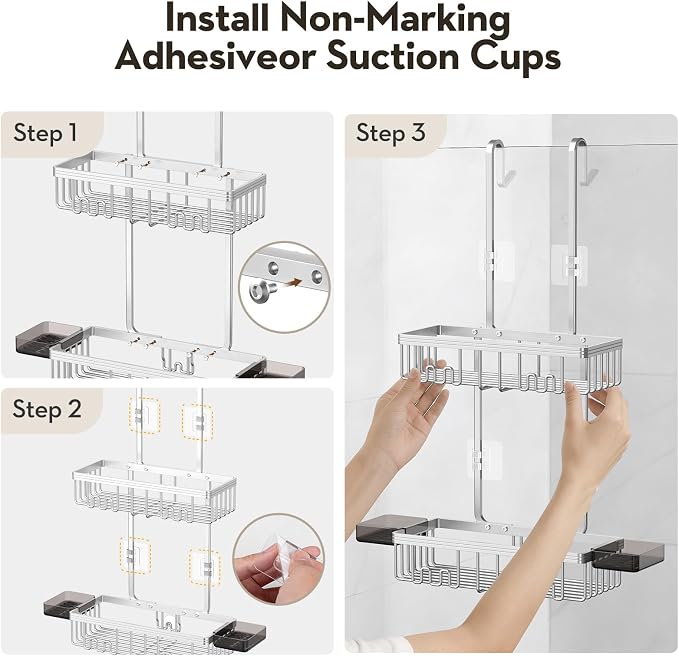 Install Non-Marking Adhesiveor Suction Cups

Step 1

Step 2

Step 3