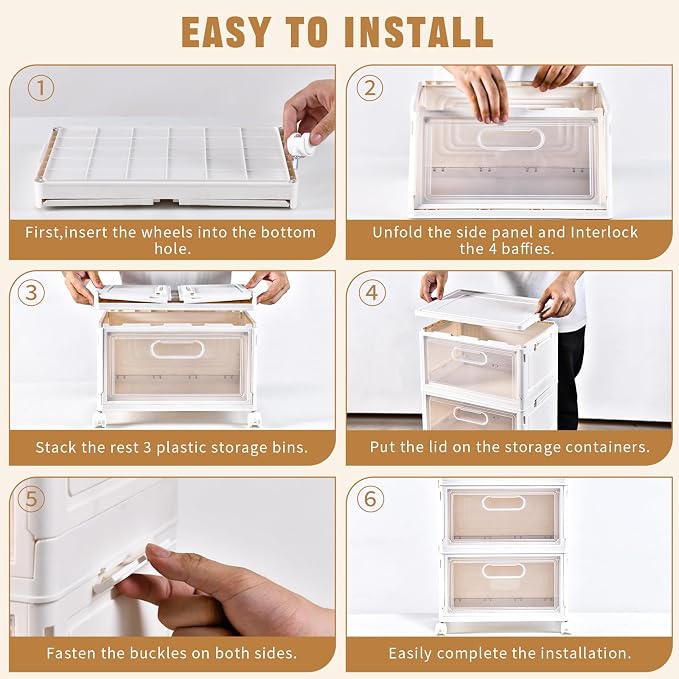 EASY TO INSTALL

①

First,insert the wheels into the bottom hole.

②

Unfold the side panel and Interlock the 4 baffies.

③

Stack the rest 3 plastic storage bins.

④

Put the lid on the storage containers.

⑤

Fasten the buckles on both sides.

⑥

Easily complete the installation.