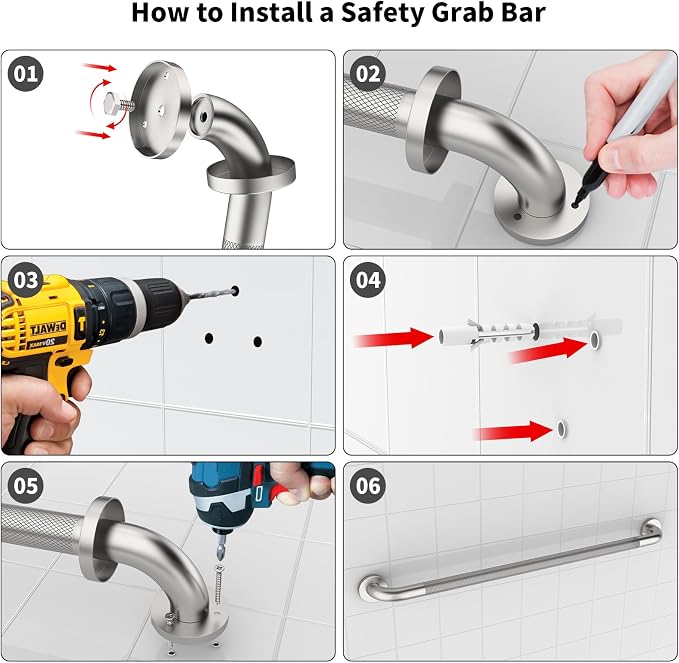 How to Install a Safety Grab Bar

01

02

03

DEWALT
20V MAX

04

05

06