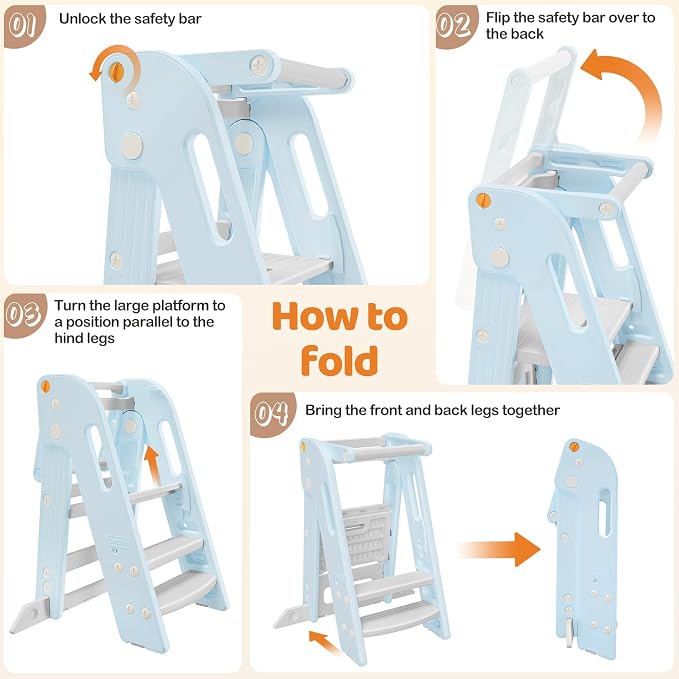 01 Unlock the safety bar

02 Flip the safety bar over to the back

03 Turn the large platform to a position parallel to the hind legs

How to fold

04 Bring the front and back legs together