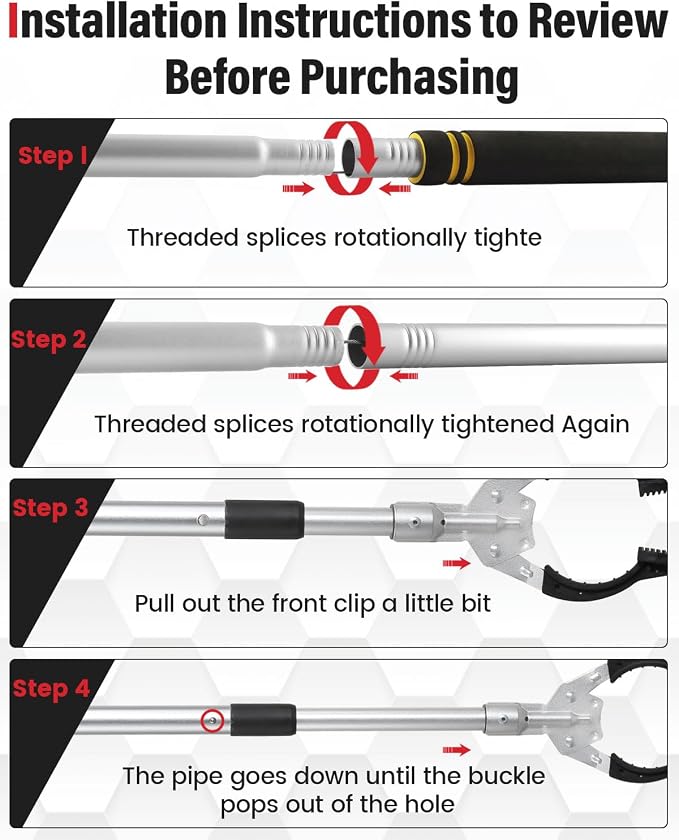 Installation Instructions to Review Before Purchasing

Step 1

Threaded splices rotationally tighte

Step 2

Threaded splices rotationally tightened Again

Step 3

Pull out the front clip a little bit

Step 4

The pipe goes down until the buckle pops out of the hole