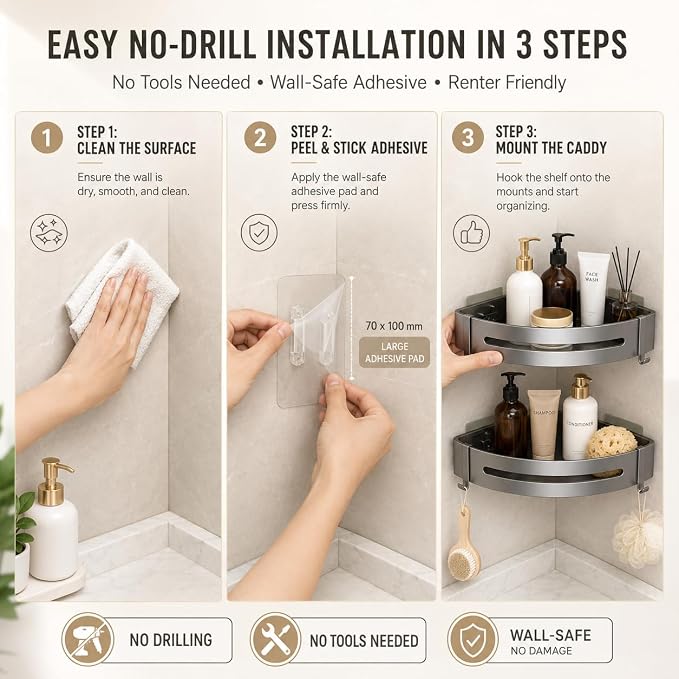 EASY NO-DRILL INSTALLATION IN 3 STEPS

No Tools Needed • Wall-Safe Adhesive • Renter Friendly

1 STEP 1: CLEAN THE SURFACE

Ensure the wall is dry, smooth, and clean.

2 STEP 2: PEEL & STICK ADHESIVE

Apply the wall-safe adhesive pad and press firmly.

70 x 100 mm

LARGE ADHESIVE PAD

3 STEP 3: MOUNT THE CADDY

Hook the shelf onto the mounts and start organizing.

FACE WASH

SHAMPOO

CONDITIONER

NO DRILLING

NO TOOLS NEEDED

WALL-SAFE
NO DAMAGE