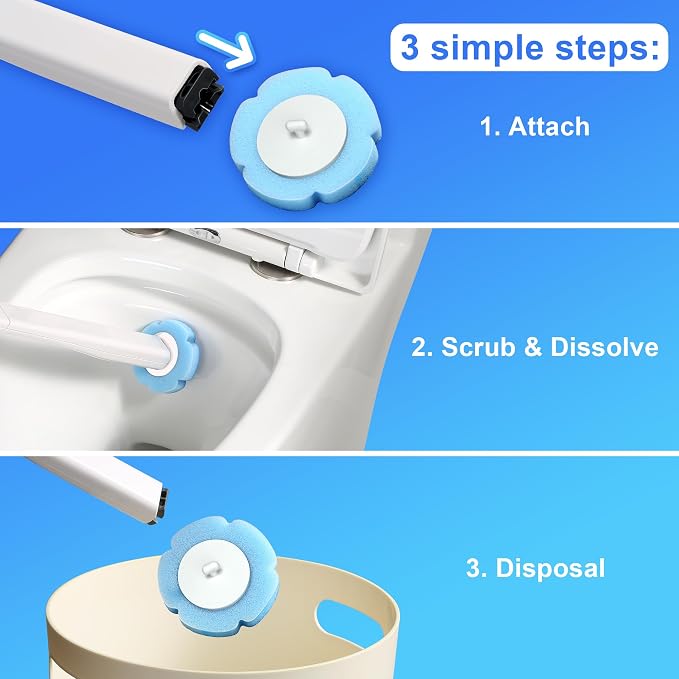 3 simple steps:

1. Attach

2. Scrub & Dissolve

3. Disposal