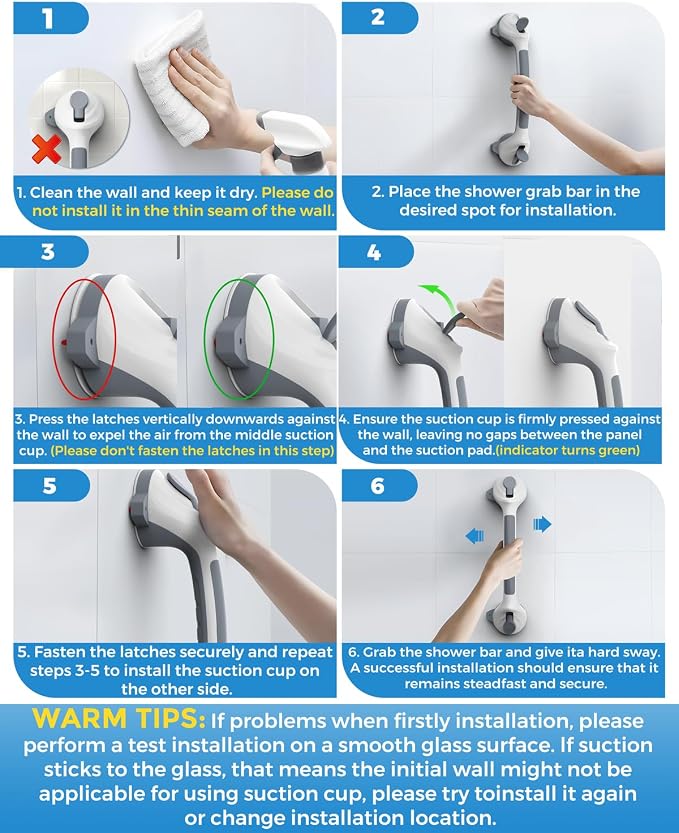 1

1. Clean the wall and keep it dry. Please do not install it in the thin seam of the wall.

2

2. Place the shower grab bar in the desired spot for installation.

3

3. Press the latches vertically downwards against the wall to expel the air from the middle suction cup. (Please don't fasten the latches in this step)

4

4. Ensure the suction cup is firmly pressed against the wall, leaving no gaps between the panel and the suction pad.(indicator turns green)

5

5. Fasten the latches securely and repeat steps 3-5 to install the suction cup on the other side.

6

6. Grab the shower bar and give ita hard sway. A successful installation should ensure that it remains steadfast and secure.

WARM TIPS: If problems when firstly installation, please perform a test installation on a smooth glass surface. If suction sticks to the glass, that means the initial wall might not be applicable for using suction cup, please try toinstall it again or change installation location.