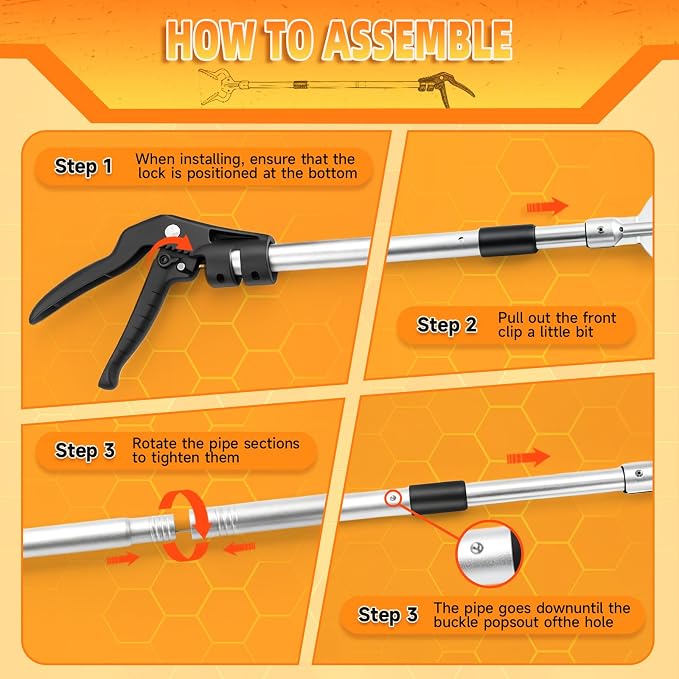 HOW TO ASSEMBLE

Step 1 When installing, ensure that the lock is positioned at the bottom

Step 2 Pull out the front clip a little bit

Step 3 Rotate the pipe sections to tighten them

Step 3 The pipe goes downuntil the buckle popsout ofthe hole