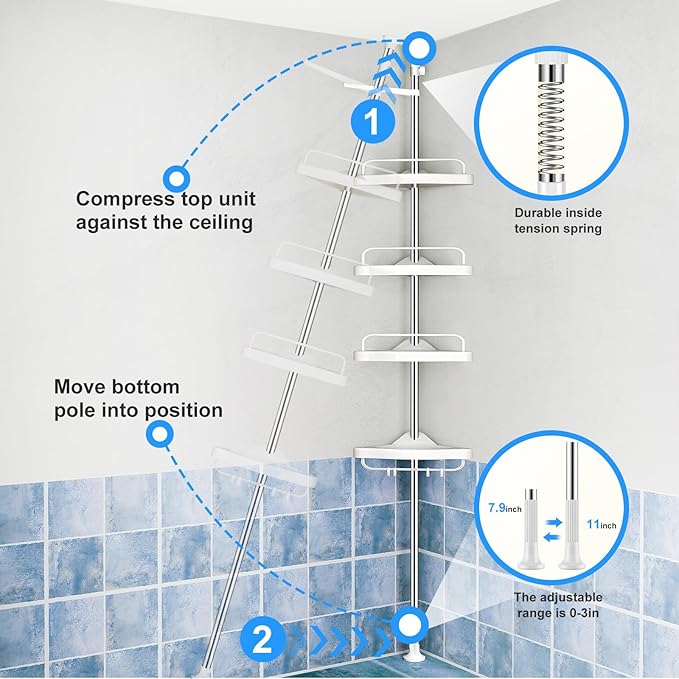 1

Compress top unit against the ceiling

Durable inside tension spring

Move bottom pole into position

7.9inch

11inch

The adjustable range is 0-3in

2