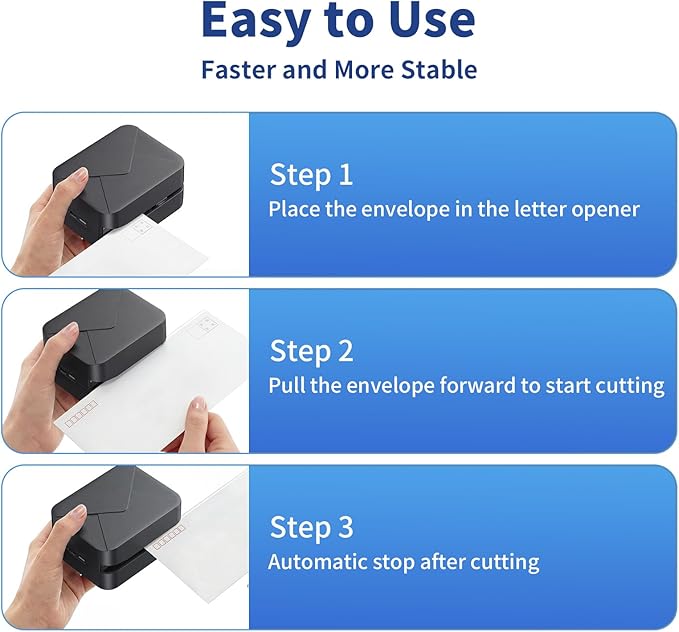 Easy to Use

Faster and More Stable

Step 1
Place the envelope in the letter opener

Step 2
Pull the envelope forward to start cutting

Step 3
Automatic stop after cutting