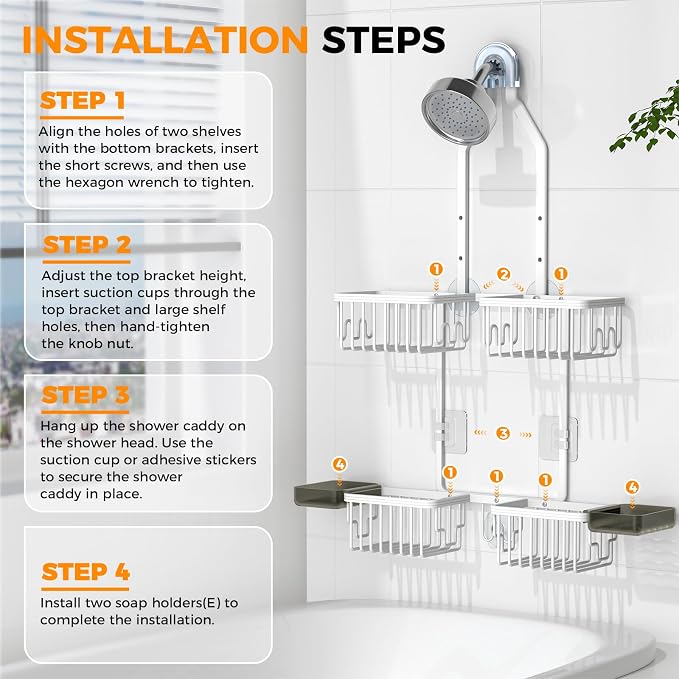 INSTALLATION STEPS

STEP 1

Align the holes of two shelves with the bottom brackets, insert the short screws, and then use the hexagon wrench to tighten.

STEP 2

Adjust the top bracket height, insert suction cups through the top bracket and large shelf holes, then hand-tighten the knob nut.

STEP 3

Hang up the shower caddy on the shower head. Use the suction cup or adhesive stickers to secure the shower caddy in place.

STEP 4

Install two soap holders(E) to complete the installation.

1
2
1
3
4
1
1
1
4