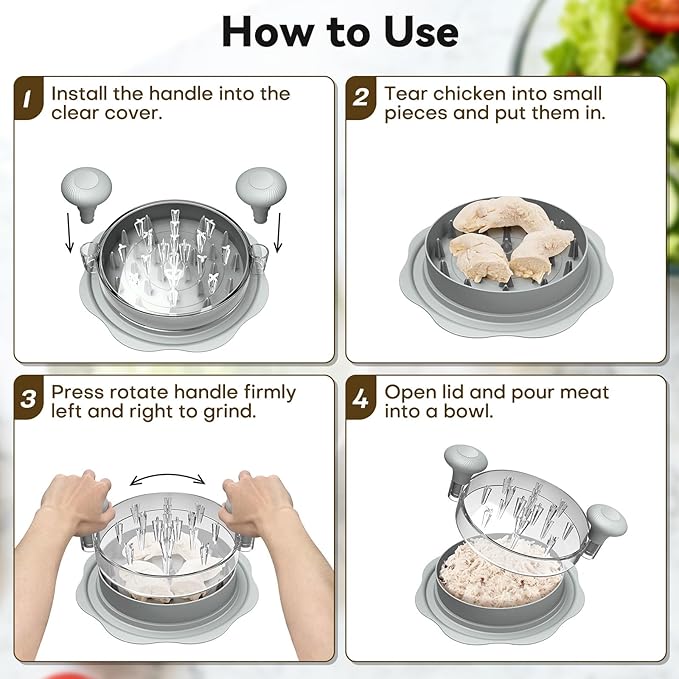 How to Use

1 Install the handle into the clear cover.

2 Tear chicken into small pieces and put them in.

3 Press rotate handle firmly left and right to grind.

4 Open lid and pour meat into a bowl.