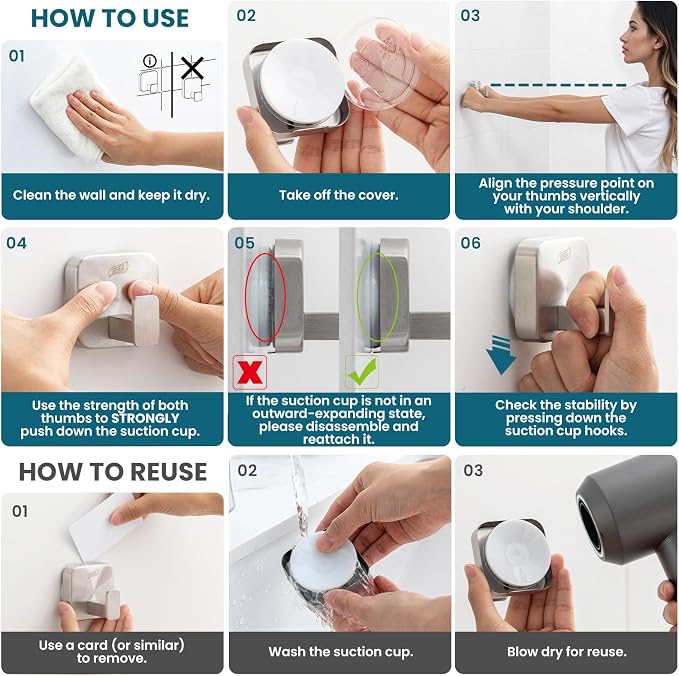 HOW TO USE

01

Clean the wall and keep it dry.

02

Take off the cover.

03

Align the pressure point on your thumbs vertically with your shoulder.

04

Use the strength of both thumbs to STRONGLY push down the suction cup.

05

If the suction cup is not in an outward-expanding state, please disassemble and reattach it.

06

Check the stability by pressing down the suction cup hooks.

HOW TO REUSE

01

Use a card (or similar) to remove.

02

Wash the suction cup.

03

Blow dry for reuse.