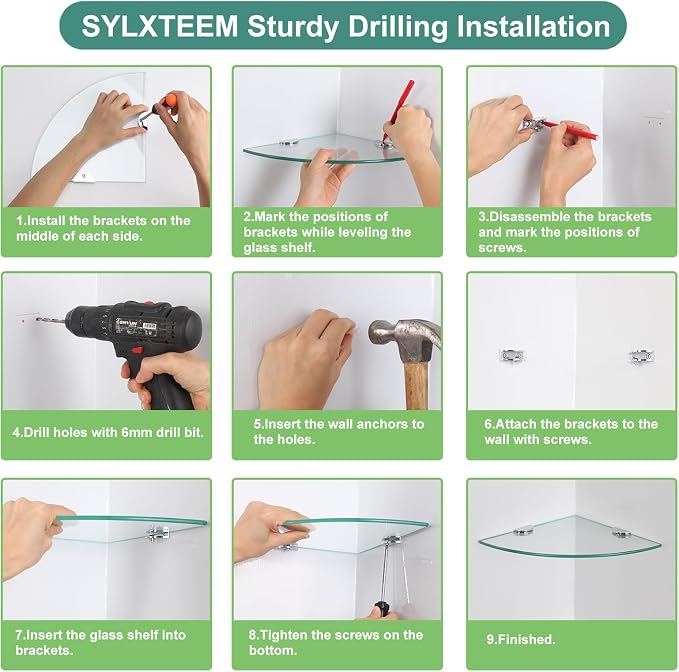 SYLXTEEM Sturdy Drilling Installation

1.Install the brackets on the middle of each side.

2.Mark the positions of brackets while leveling the glass shelf.

3.Disassemble the brackets and mark the positions of screws.

4.Drill holes with 6mm drill bit.

5.Insert the wall anchors to the holes.

6.Attach the brackets to the wall with screws.

7.Insert the glass shelf into brackets.

8.Tighten the screws on the bottom.

9.Finished.