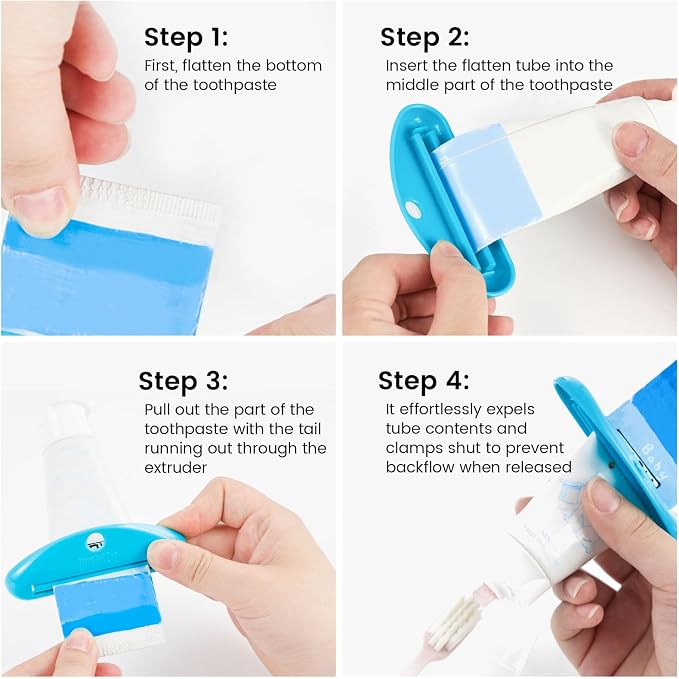 Step 1:
First, flatten the bottom of the toothpaste

Step 2:
Insert the flatten tube into the middle part of the toothpaste

Step 3:
Pull out the part of the toothpaste with the tail running out through the extruder

Step 4:
It effortlessly expels tube contents and clamps shut to prevent backflow when released

Baby