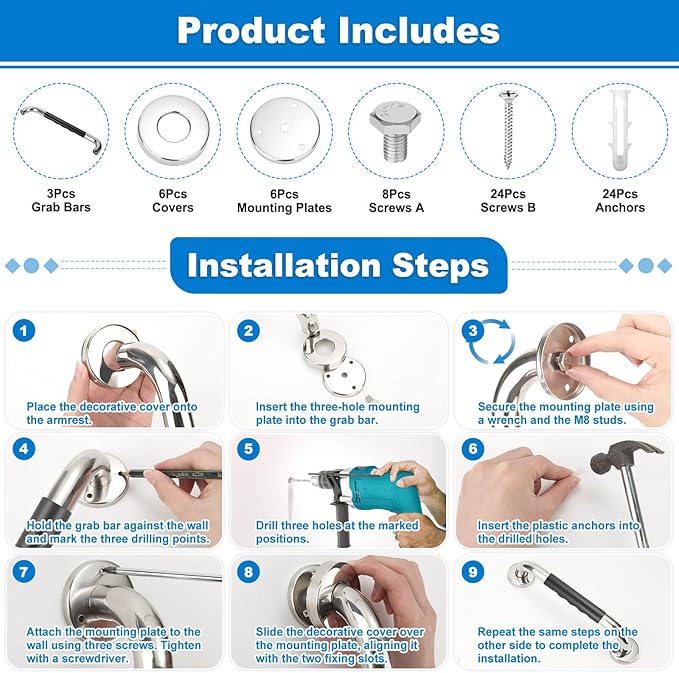 Product Includes

3Pcs
Grab Bars

6Pcs
Covers

6Pcs
Mounting Plates

8Pcs
Screws A

24Pcs
Screws B

24Pcs
Anchors

Installation Steps

1
Place the decorative cover onto the armrest.

2
Insert the three-hole mounting plate into the grab bar.

3
Secure the mounting plate using a wrench and the M8 studs.

4
Hold the grab bar against the wall and mark the three drilling points.

5
Drill three holes at the marked positions.

6
Insert the plastic anchors into the drilled holes.

7
Attach the mounting plate to the wall using three screws. Tighten with a screwdriver.

8
Slide the decorative cover over the mounting plate, aligning it with the two fixing slots.

9
Repeat the same steps on the other side to complete the installation.